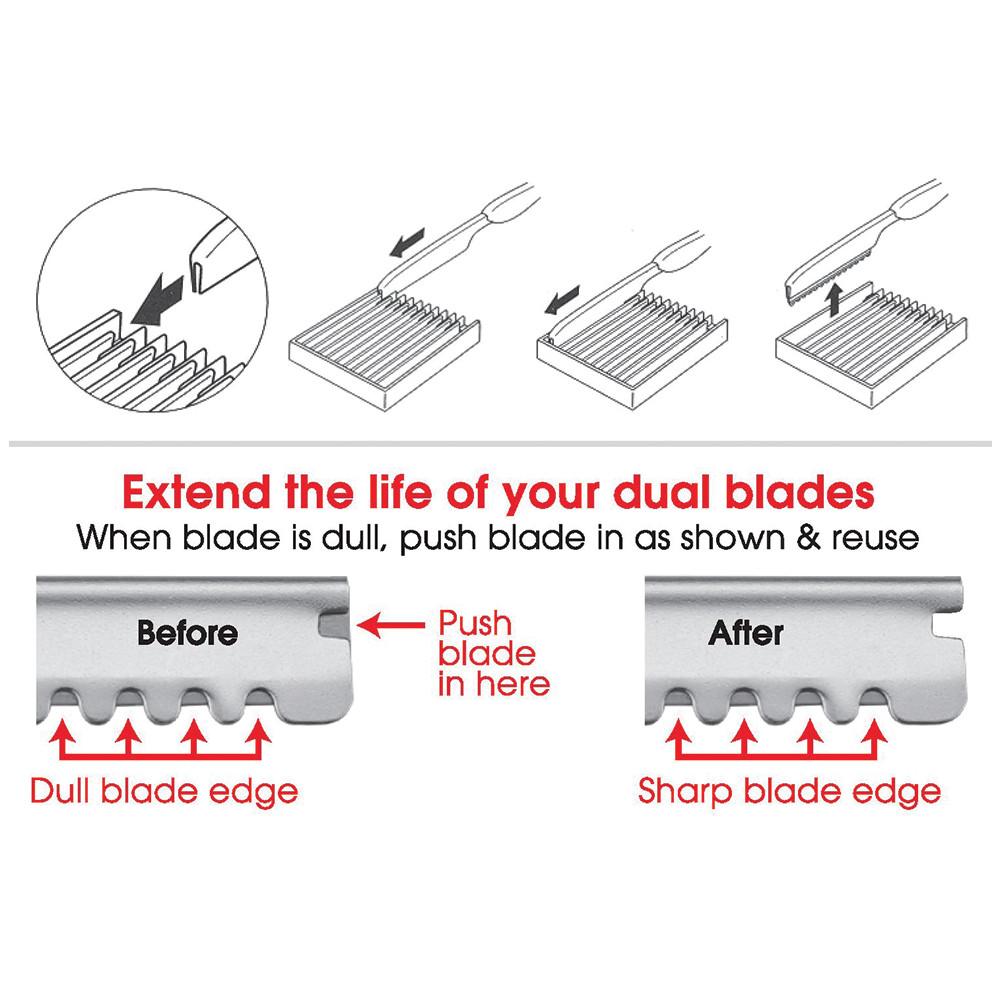 Extend the life of your dual blades

When blade is dull, push blade in as shown & reuse

Before

Push blade in here

Dull blade edge

After

Sharp blade edge