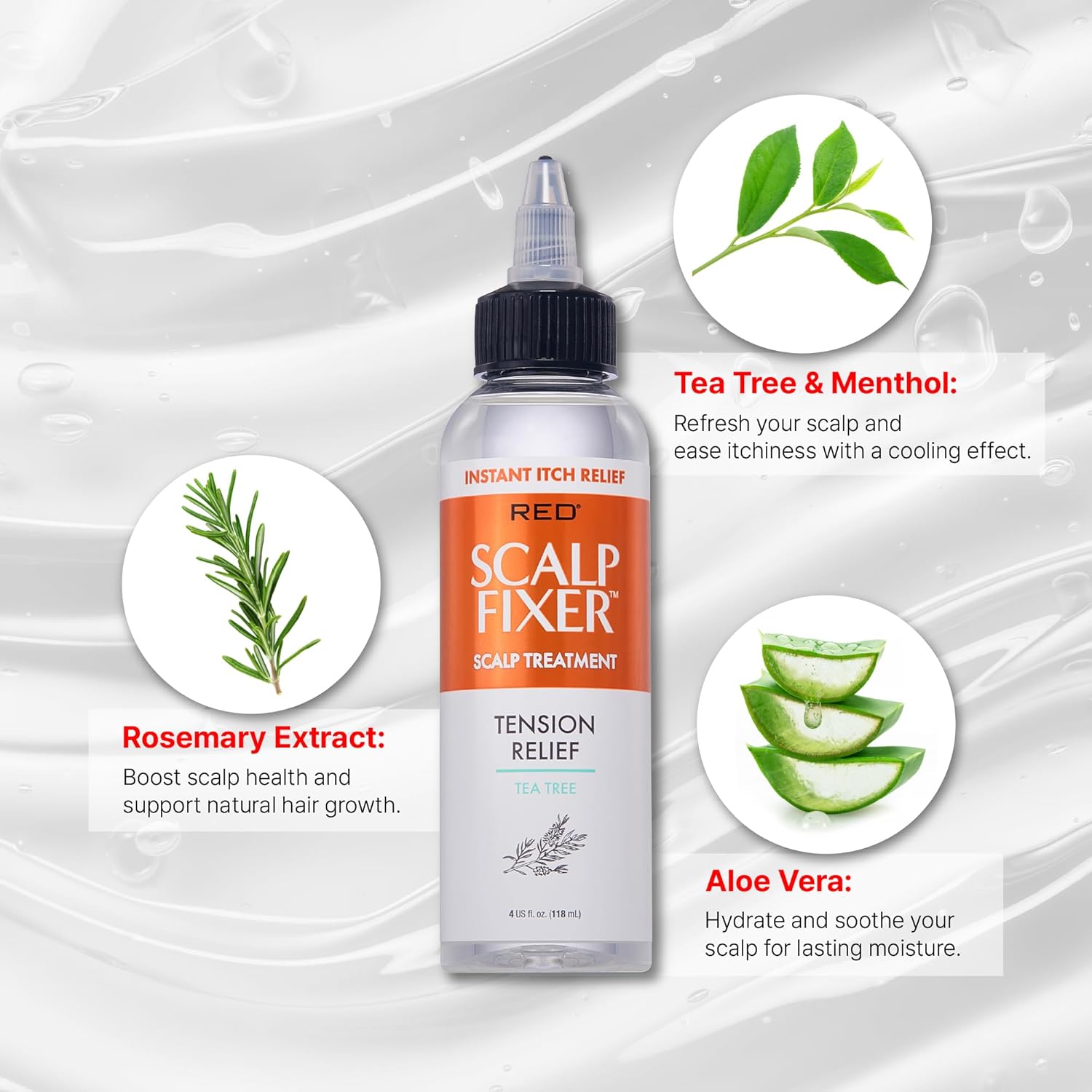 Tea Tree & Menthol:
Refresh your scalp and ease itchiness with a cooling effect.

INSTANT ITCH RELIEF
RED®
SCALP FIXER™
SCALP TREATMENT
TENSION RELIEF
TEA TREE
4 US fl. oz. (118 mL)

Rosemary Extract:
Boost scalp health and support natural hair growth.

Aloe Vera:
Hydrate and soothe your scalp for lasting moisture.