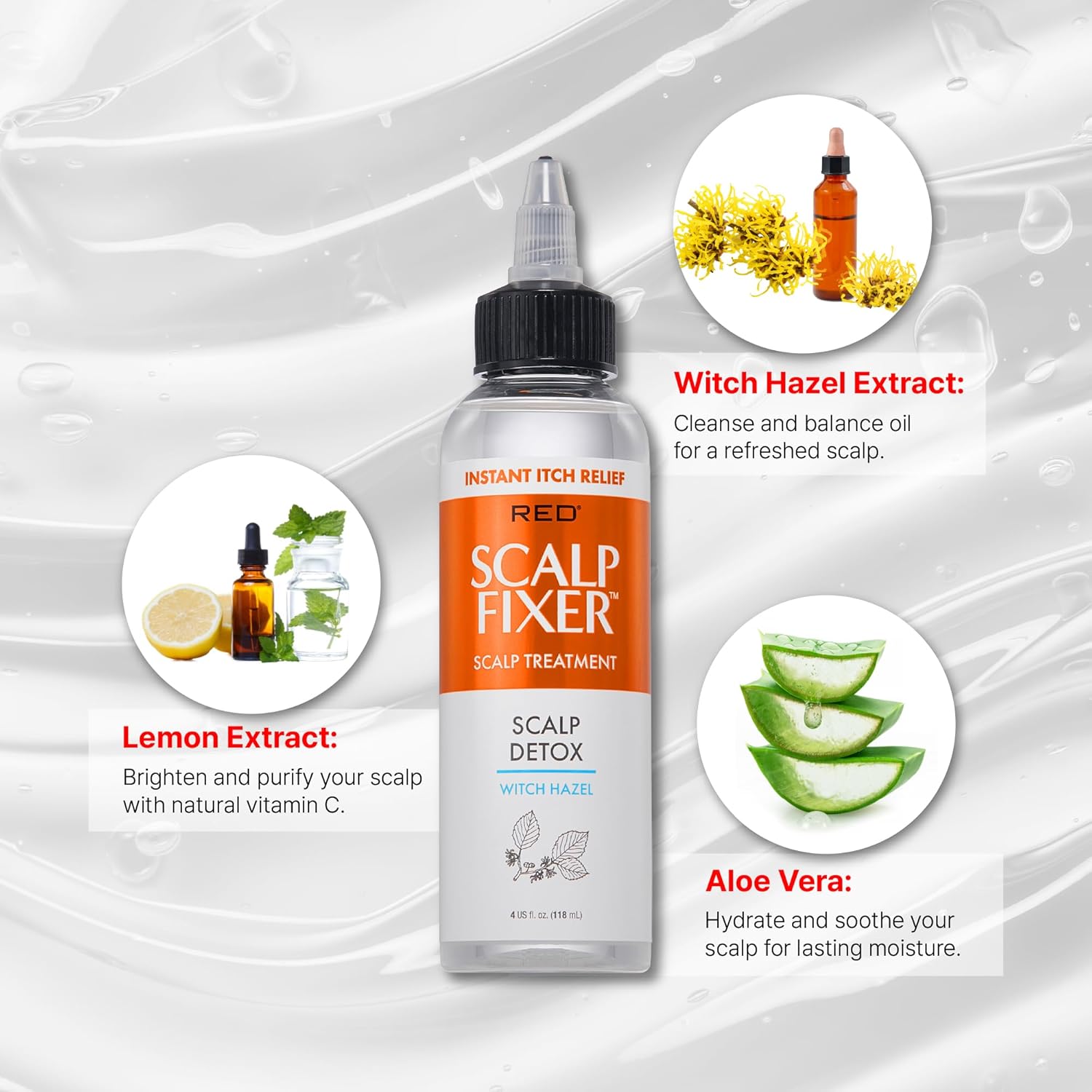 Witch Hazel Extract:
Cleanse and balance oil for a refreshed scalp.

INSTANT ITCH RELIEF
RED®
SCALP FIXER™
SCALP TREATMENT
SCALP DETOX
WITCH HAZEL
4 US fl. oz. (118 mL)

Lemon Extract:
Brighten and purify your scalp with natural vitamin C.

Aloe Vera:
Hydrate and soothe your scalp for lasting moisture.