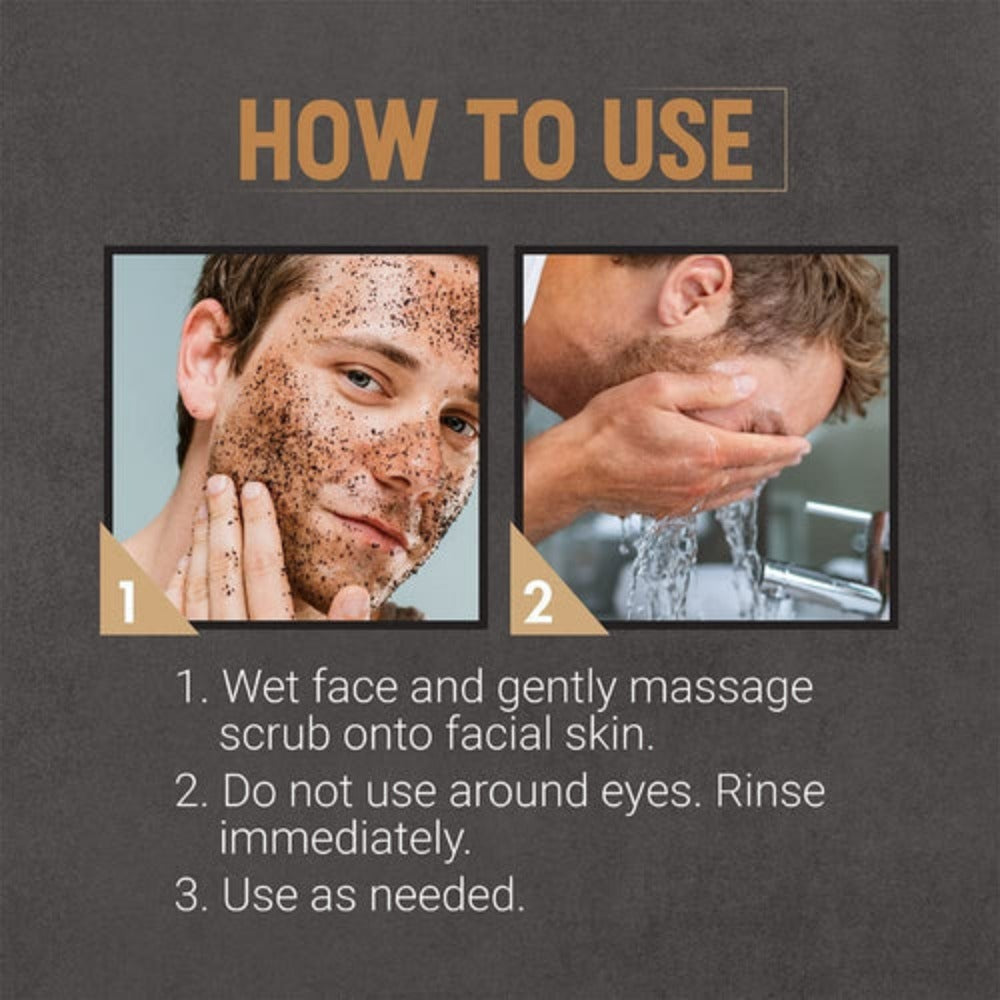 HOW TO USE

1

2

1. Wet face and gently massage scrub onto facial skin.
2. Do not use around eyes. Rinse immediately.
3. Use as needed.